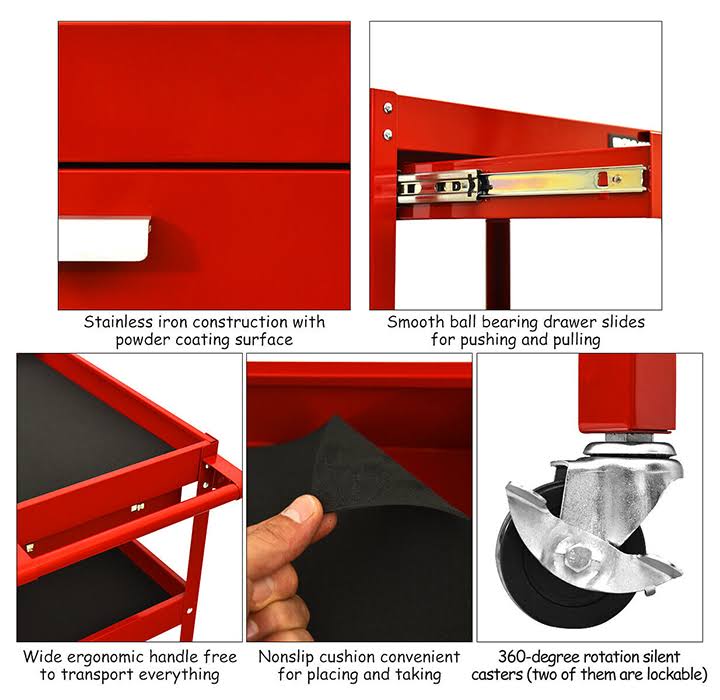 Stainless iron construction with powder coating surface

Smooth ball bearing drawer slides for pushing and pulling

Wide ergonomic handle free to transport everything

Nonslip cushion convenient for placing and taking

360-degree rotation silent casters (two of them are lockable)