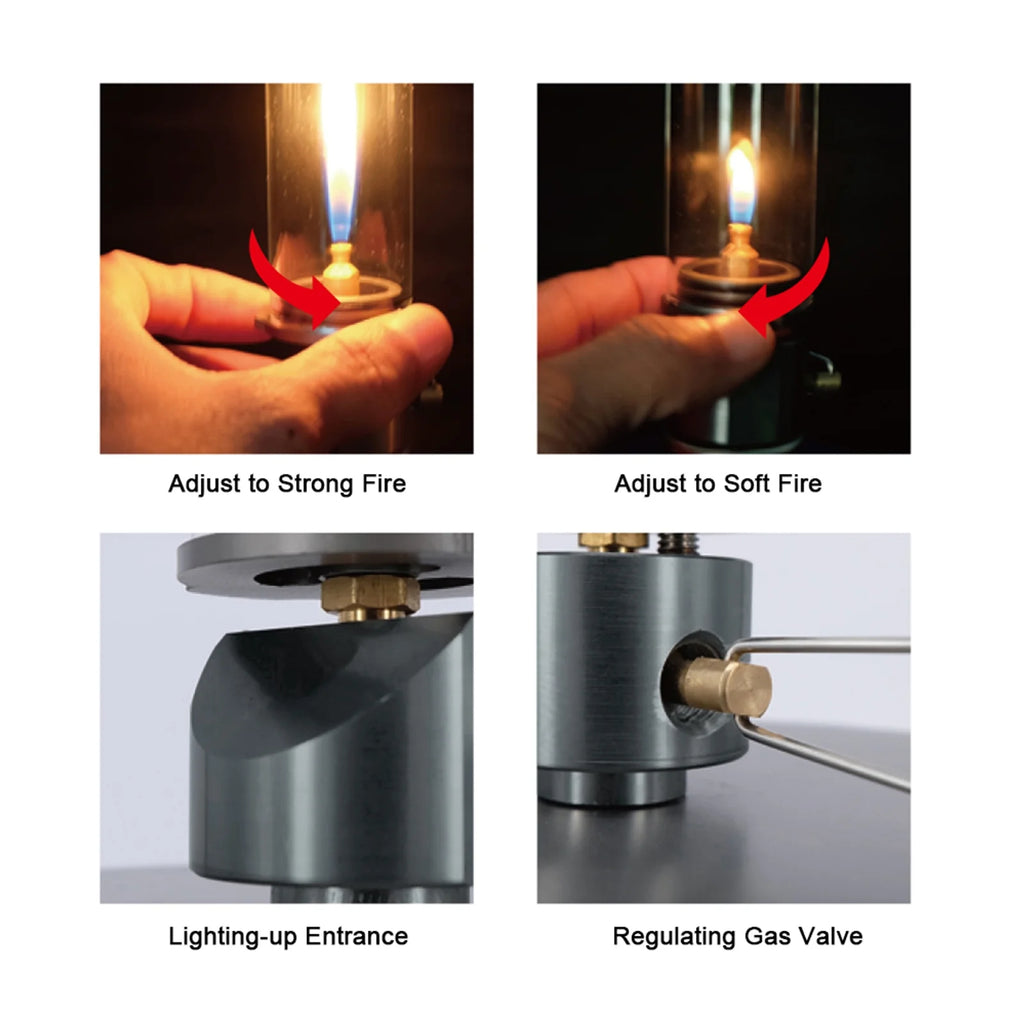 Adjust to Strong Fire

Adjust to Soft Fire

Lighting-up Entrance

Regulating Gas Valve